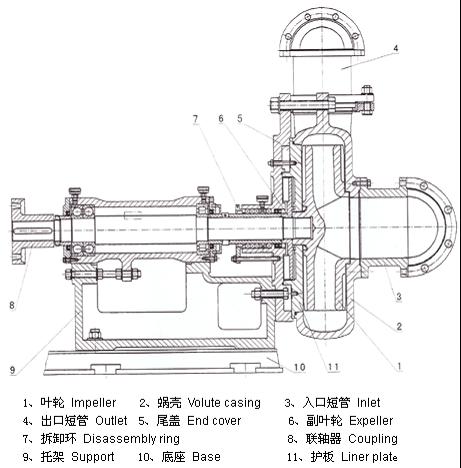 4

7 6 5

8

3

2

9 10 11 1

1、叶轮 Impeller 2、蜗壳 Volute casing 3、入口短管 Inlet
4、出口短管 Outlet 5、尾盖 End cover 6、副叶轮 Expeller
7、拆卸环 Disassembly ring 8、联轴器 Coupling
9、托架 Support 10、底座 Base 11、护板 Liner plate